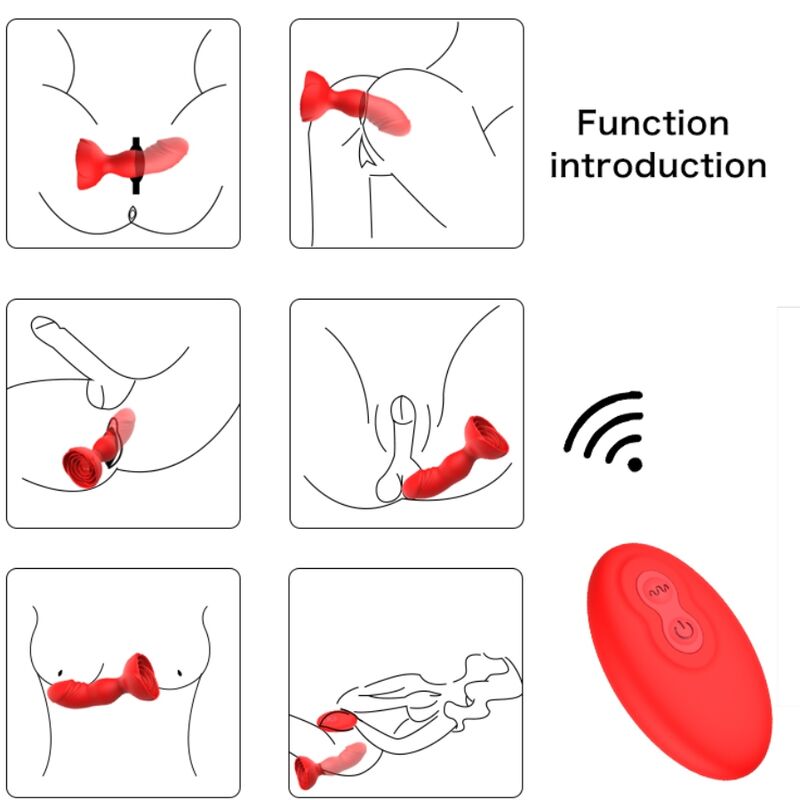 Function introduction