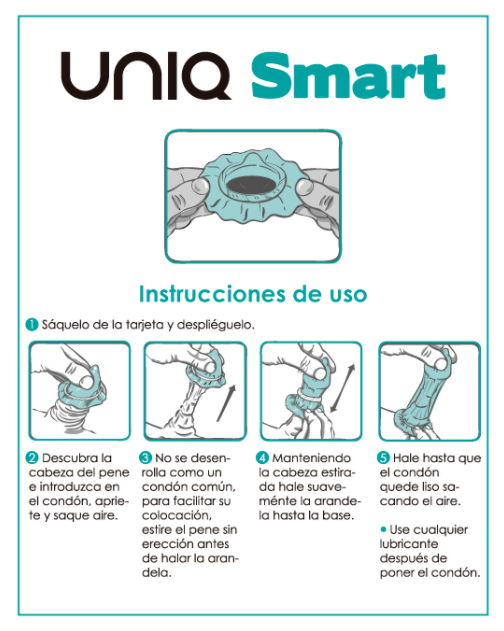 UNIQ Smart

Instrucciones de uso

1 Sáquelo de la tarjeta y despliéguelo.

2 Descubra la cabeza del pene e introduzca en el condón, apriete y saque aire.

3 No se desenrolla como un condón común, para facilitar su colocación, estire el pene sin erección antes de halar la arandela.

4 Manteniendo la cabeza estirada hale suaveménte la arandela hasta la base.

5 Hale hasta que el condón quede liso sacando el aire.

• Use cualquier lubricante después de poner el condón.