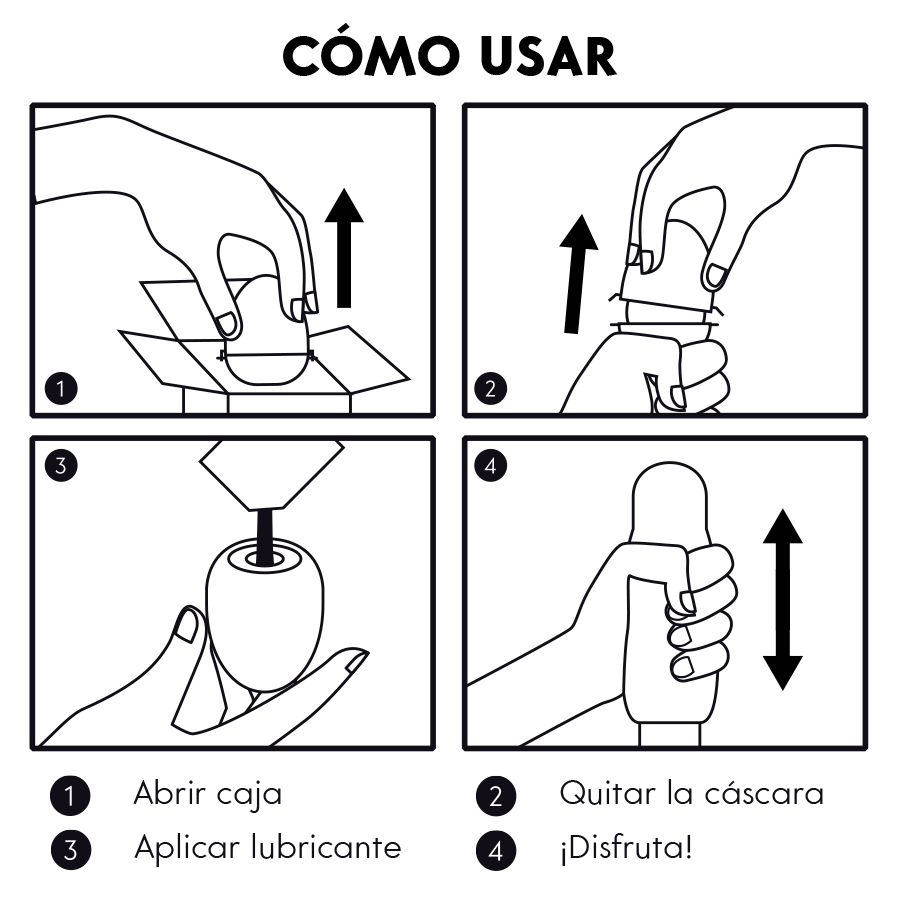 CÓMO USAR

1

2

3

4

1 Abrir caja

2 Quitar la cáscara

3 Aplicar lubricante

4 ¡Disfruta!